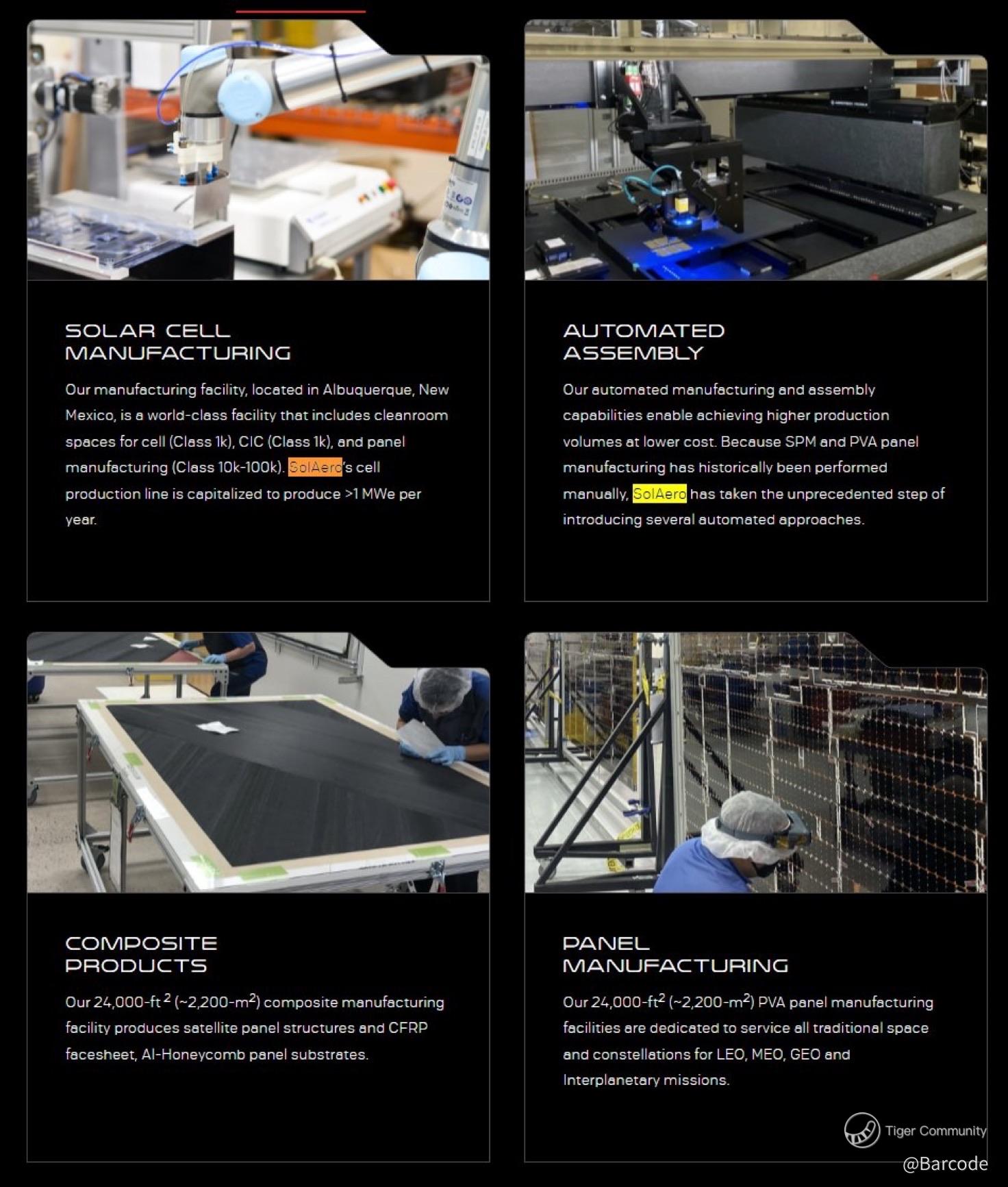 SOLAR CELL MANUFACTURING

Our manufacturing facility, located in Albuquerque, New Mexico, is a world-class facility that includes cleanroom spaces for cell (Class 1k), CIC (Class 1k), and panel manufacturing (Class 10k-100k). SolAero's cell production line is capitalized to produce >1 MWe per year.

AUTOMATED ASSEMBLY

Our automated manufacturing and assembly capabilities enable achieving higher production volumes at lower cost. Because SPM and PVA panel manufacturing has historically been performed manually, SolAero has taken the unprecedented step of introducing several automated approaches.

COMPOSITE PRODUCTS

Our 24,000-ft$^2$ (~2,200-m$^2$) composite manufacturing facility produces satellite panel structures and CFRP facesheet, Al-Honeycomb panel substrates.

PANEL MANUFACTURING

Our 24,000-ft$^2$ (~2,200-m$^2$) PVA panel manufacturing facilities are dedicated to service all traditional space and constellations for LEO, MEO, GEO and Interplanetary missions.

Tiger Community
@Barcode